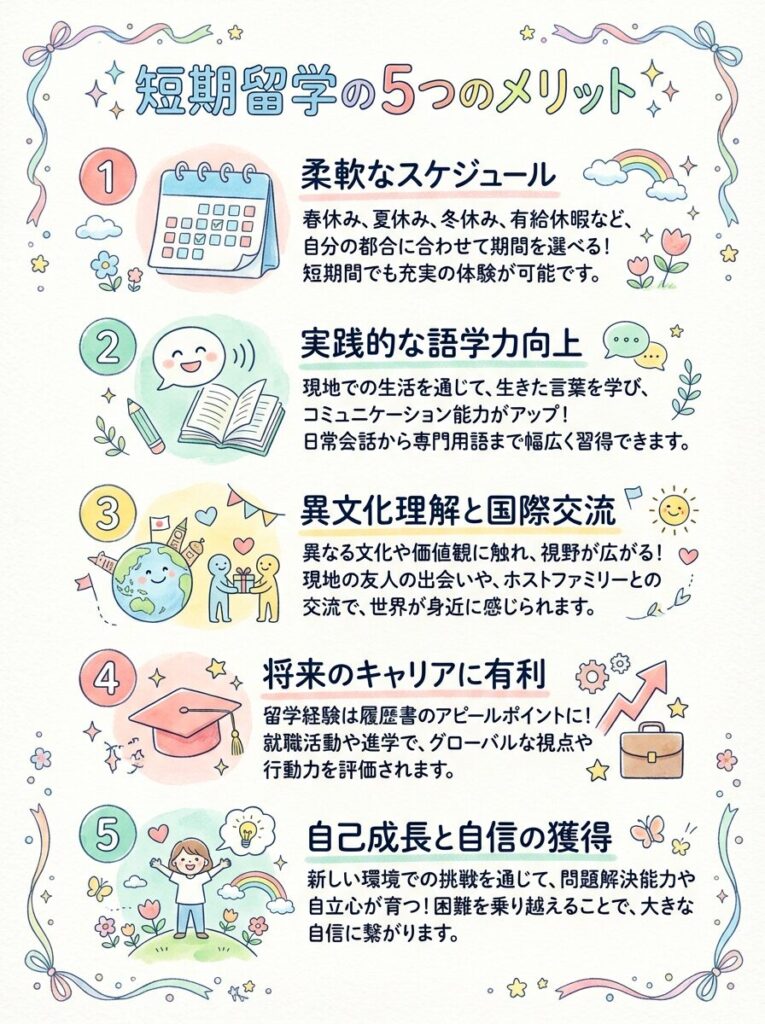 短期留学の5つのメリット

1

柔軟なスケジュール

春休み、夏休み、冬休み、有給休暇など、自分の都合に合わせて期間を選べる！短期間でも充実の体験が可能です。

2

実践的な語学力向上

現地での生活を通じて、生きた言葉を学び、コミュニケーション能力がアップ！日常会話から専門用語まで幅広く習得できます。

3

異文化理解と国際交流

異なる文化や価値観に触れ、視野が広がる！現地の友人の出会いや、ホストファミリーとの交流で、世界が身近に感じられます。

4

将来のキャリアに有利

留学経験は履歴書のアピールポイントに！就職活動や進学で、グローバルな視点や行動力を評価されます。

5

自己成長と自信の獲得

新しい環境での挑戦を通じて、問題解決能力や自立心が育つ！困難を乗り越えることで、大きな自信に繋がります。