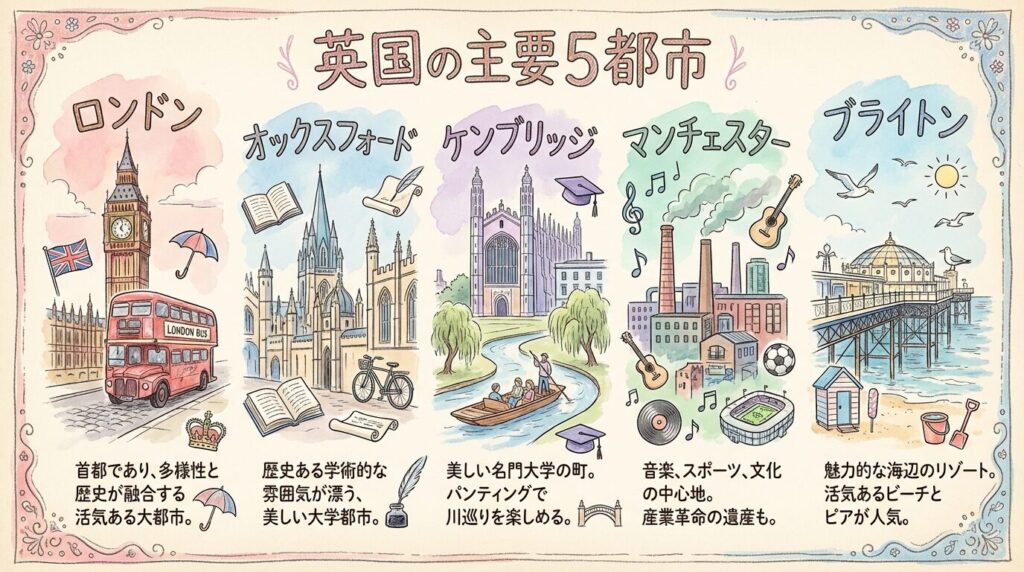 英国の主要5都市

ロンドン

LONDON BUS

首都であり、多様性と歴史が融合する活気ある大都市。

オックスフォード

歴史ある学術的な雰囲気が漂う、美しい大学都市。

ケンブリッジ

美しい名門大学の町。パンティングで川巡りを楽しめる。

マンチェスター

音楽、スポーツ、文化の中心地。産業革命の遺産も。

ブライトン

魅力的な海辺のリゾート。活気あるビーチとピアが人気。